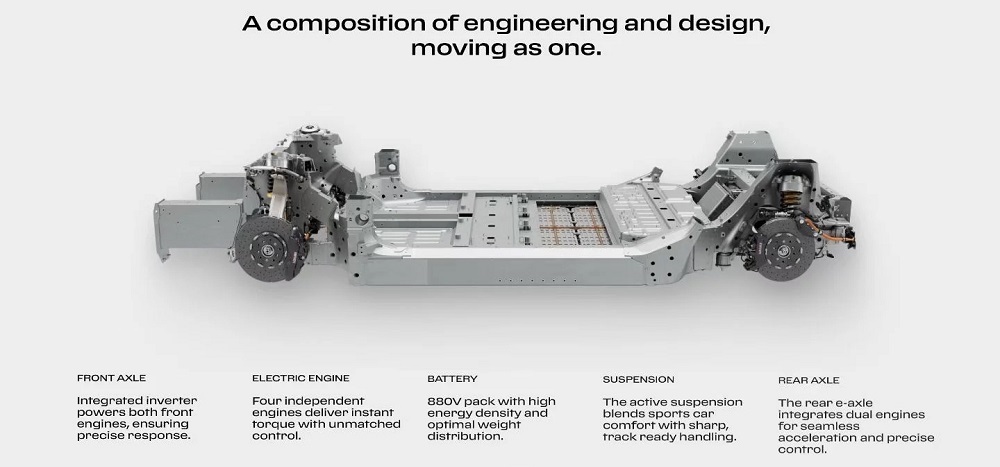 A composition of engineering and design, moving as one.

FRONT AXLE

Integrated inverter powers both front engines, ensuring precise response.

ELECTRIC ENGINE

Four independent engines deliver instant torque with unmatched control.

BATTERY

880V pack with high energy density and optimal weight distribution.

SUSPENSION

The active suspension blends sports car comfort with sharp, track ready handling.

REAR AXLE

The rear e-axle integrates dual engines for seamless acceleration and precise control.